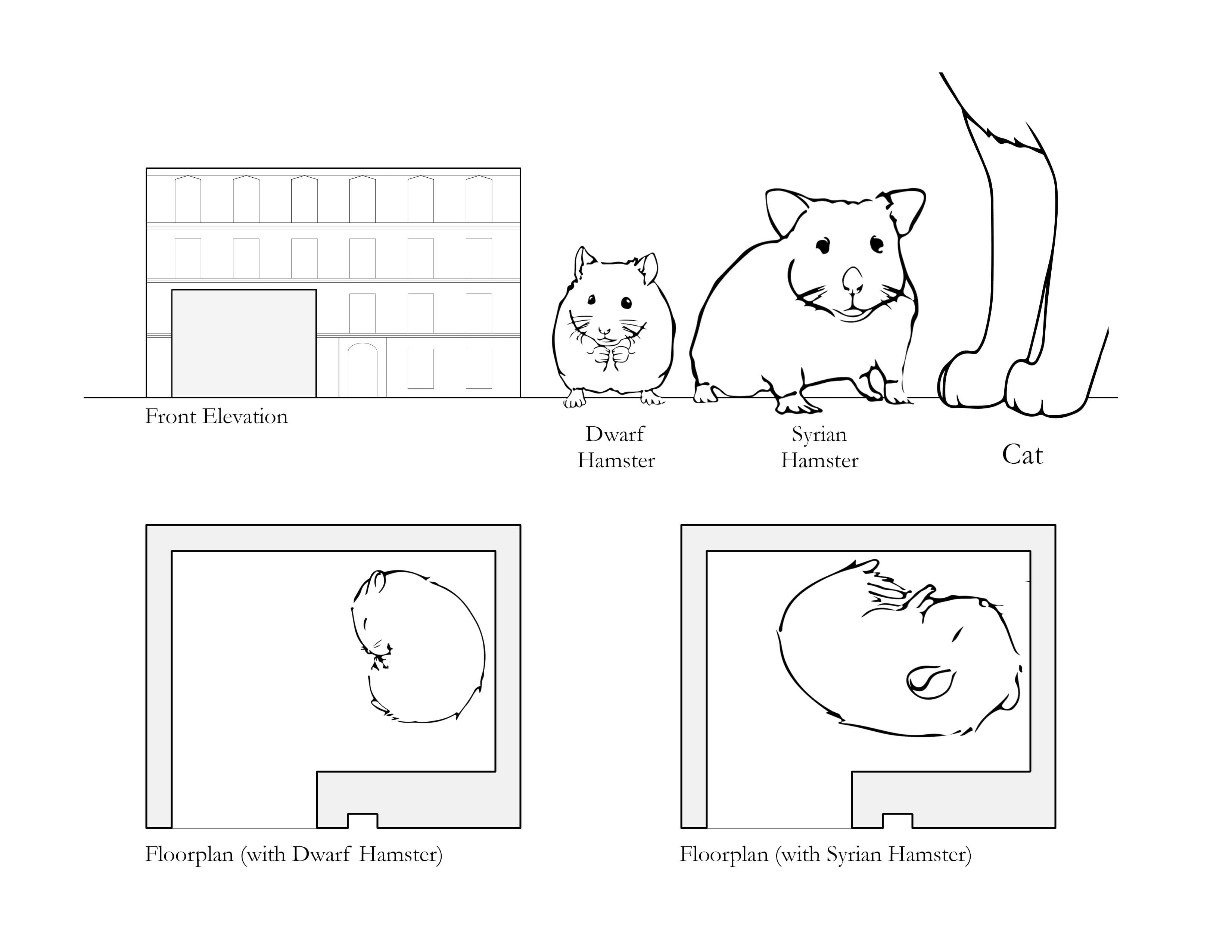 Front Elevation

Dwarf Hamster

Syrian Hamster

Cat

Floorplan (with Dwarf Hamster)

Floorplan (with Syrian Hamster)